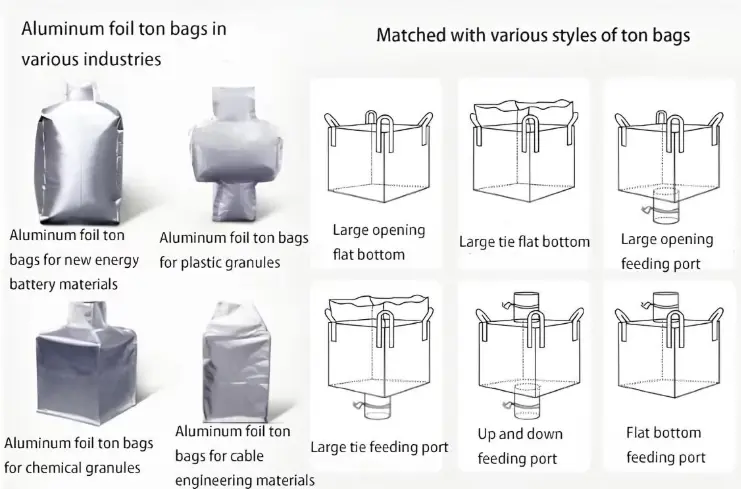 Aluminum foil ton bags in various industries

Aluminum foil ton bags for new energy battery materials

Aluminum foil ton bags for plastic granules

Aluminum foil ton bags for chemical granules

Aluminum foil ton bags for cable engineering materials

Matched with various styles of ton bags

Large opening flat bottom

Large tie flat bottom

Large opening feeding port

Large tie feeding port

Up and down feeding port

Flat bottom feeding port